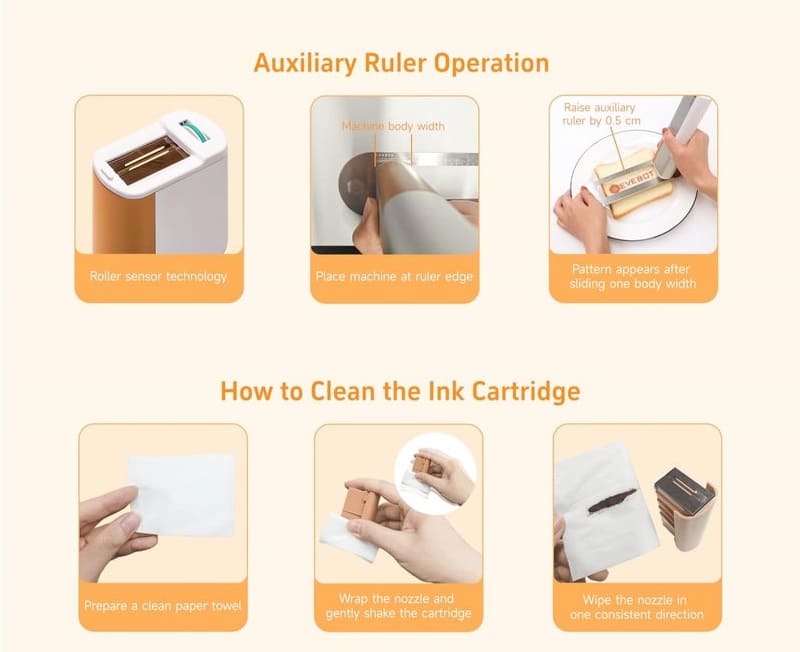 Auxiliary Ruler Operation

Roller sensor technology

Machine body width

Place machine at ruler edge

Raise auxiliary ruler by 0.5 cm

EVEBOT

Pattern appears after sliding one body width

How to Clean the Ink Cartridge

Prepare a clean paper towel

Wrap the nozzle and gently shake the cartridge

Wipe the nozzle in one consistent direction